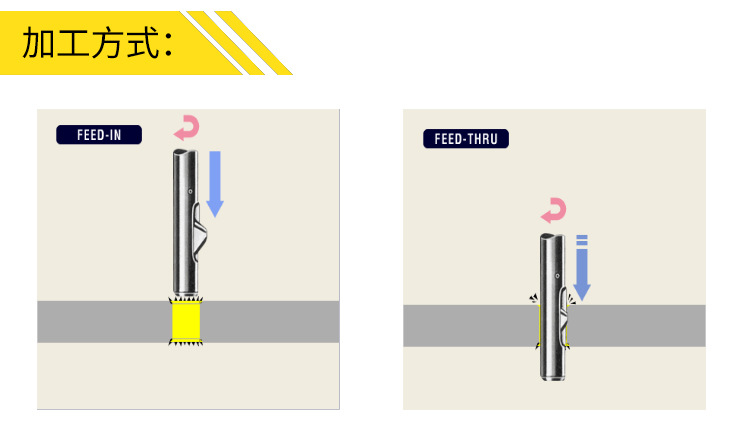 加工方式:

FEED-IN

FEED-THRU