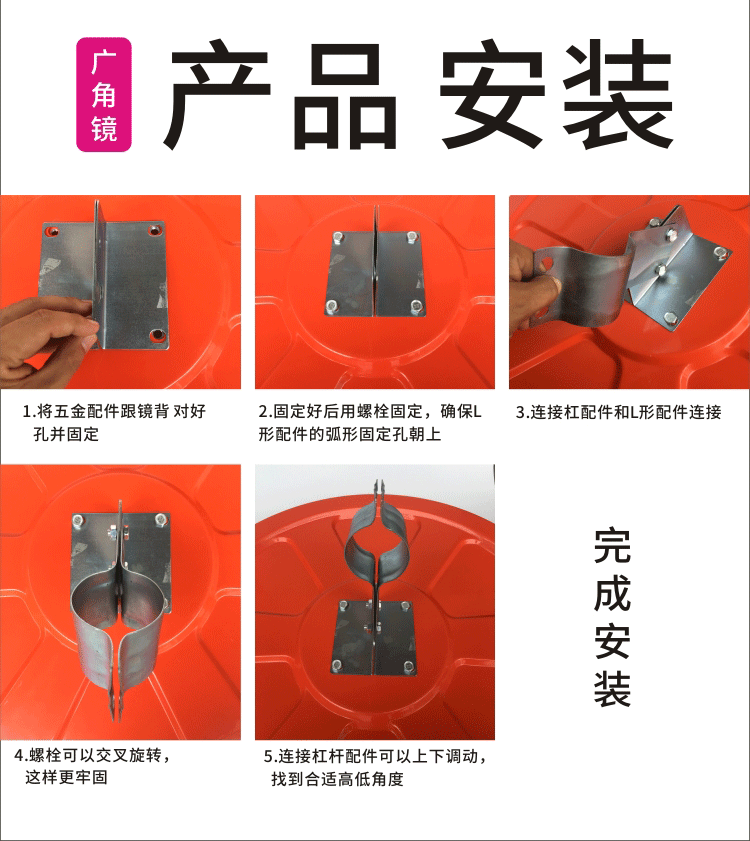 广角镜

产品 安装

1.将五金配件跟镜背 对好孔并固定

2.固定好后用螺栓固定，确保L形配件的弧形固定孔朝上

3.连接杠配件和L形配件连接

4.螺栓可以交叉旋转，这样更牢固

5.连接杠杆配件可以上下调动，找到合适高低角度

完成安装